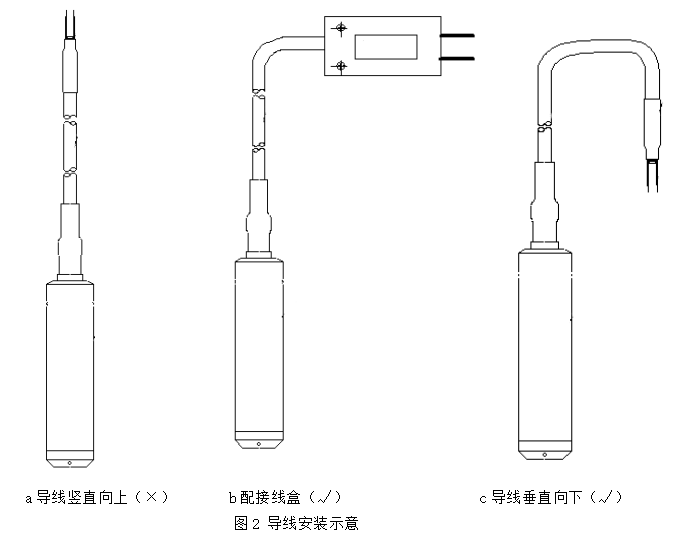 a 导线竖直向上（×）

b 配接线盒（√）

c 导线垂直向下（√）

图 2 导线安装示意